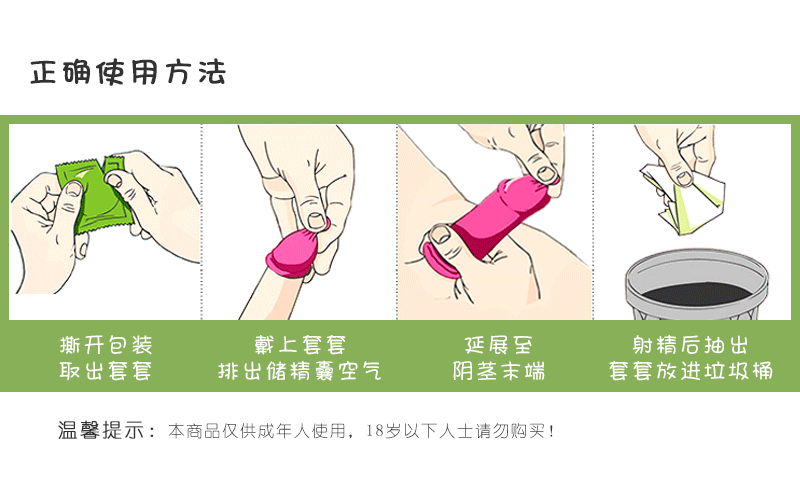 正确使用方法

撕开包装
取出套套

戴上套套
排出储精囊空气

延展至
阴茎末端

射精后抽出
套套放进垃圾桶

温馨提示：本商品仅供成年人使用，18岁以下人士请勿购买！