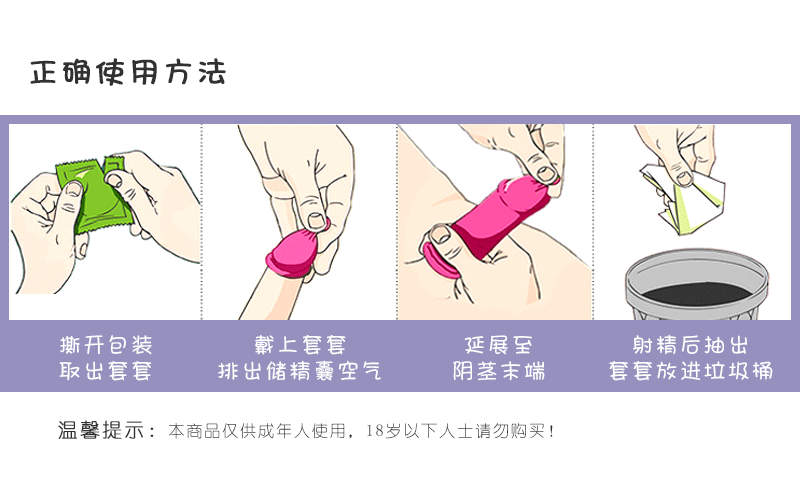 正确使用方法

撕开包装
取出套套

戴上套套
排出储精囊空气

延展至
阴茎末端

射精后抽出
套套放进垃圾桶

温馨提示：本商品仅供成年人使用，18岁以下人士请勿购买！