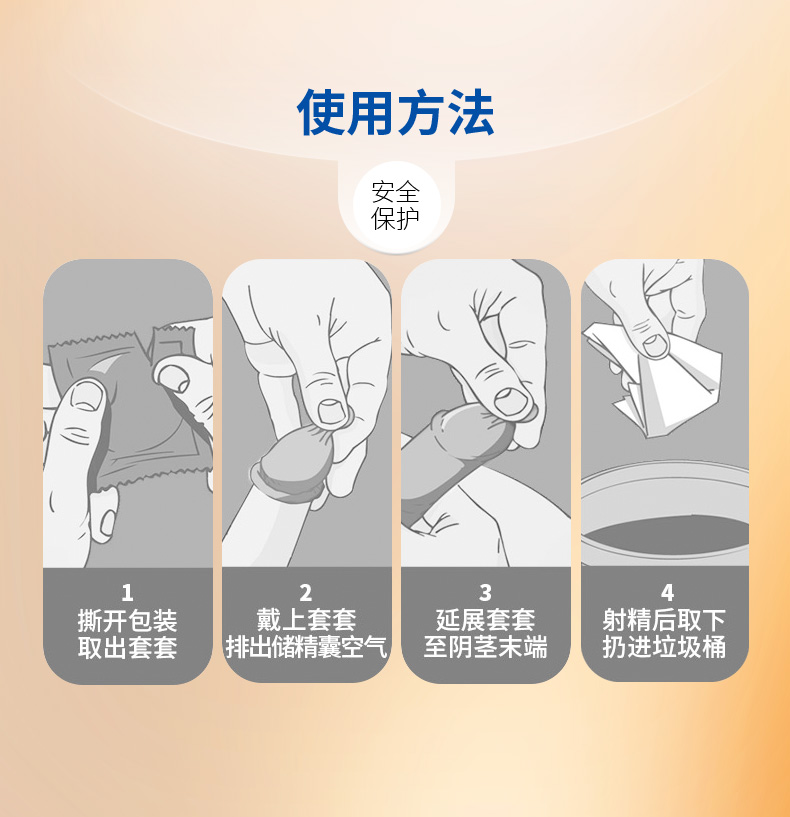 使用方法

安全
保护

1
撕开包装
取出套套

2
戴上套套
排出储精囊空气

3
延展套套
至阴茎末端

4
射精后取下
扔进垃圾桶